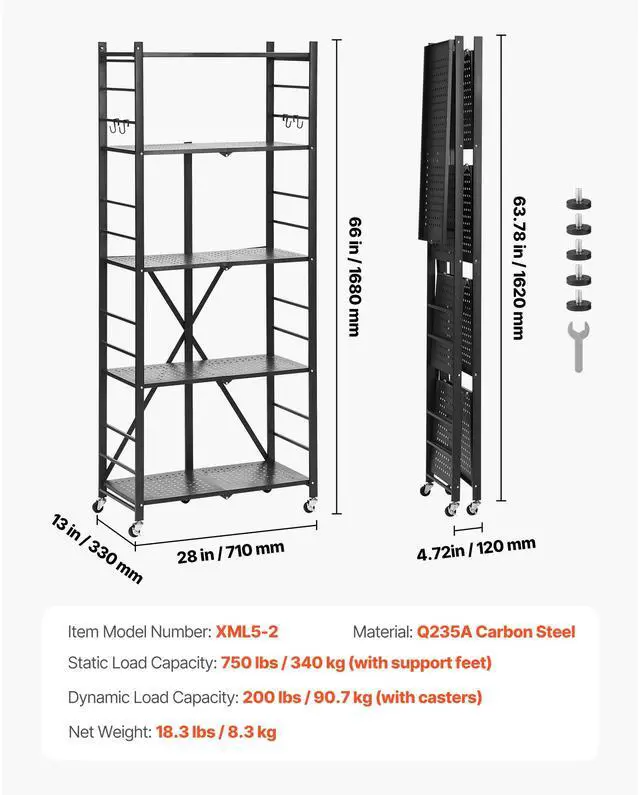 66 in / 1680 mm

63.78 in / 1620 mm

13 in / 330 mm

28 in / 710 mm

4.72in / 120 mm

Item Model Number: XML5-2

Material: Q235A Carbon Steel

Static Load Capacity: 750 lbs / 340 kg (with support feet)

Dynamic Load Capacity: 200 lbs / 90.7 kg (with casters)

Net Weight: 18.3 lbs / 8.3 kg