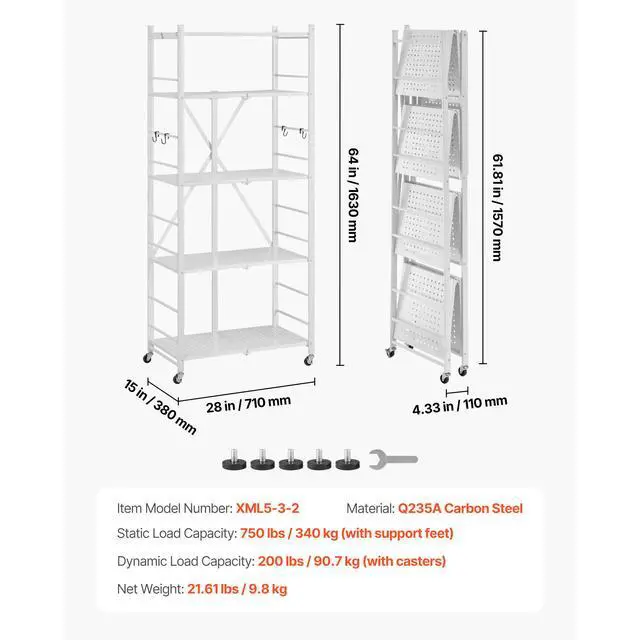 64 in / 1630 mm

61.81 in / 1570 mm

15 in / 380 mm

28 in / 710 mm

4.33 in / 110 mm

Item Model Number: XML5-3-2

Material: Q235A Carbon Steel

Static Load Capacity: 750 lbs / 340 kg (with support feet)

Dynamic Load Capacity: 200 lbs / 90.7 kg (with casters)

Net Weight: 21.61 lbs / 9.8 kg