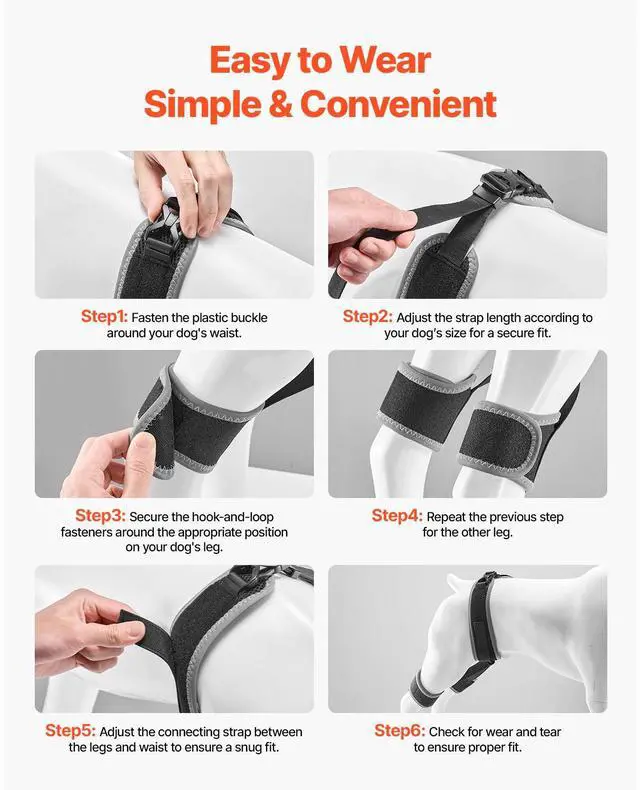 Easy to Wear
Simple & Convenient

Step1: Fasten the plastic buckle around your dog's waist.

Step2: Adjust the strap length according to your dog's size for a secure fit.

Step3: Secure the hook-and-loop fasteners around the appropriate position on your dog's leg.

Step4: Repeat the previous step for the other leg.

Step5: Adjust the connecting strap between the legs and waist to ensure a snug fit.

Step6: Check for wear and tear to ensure proper fit.