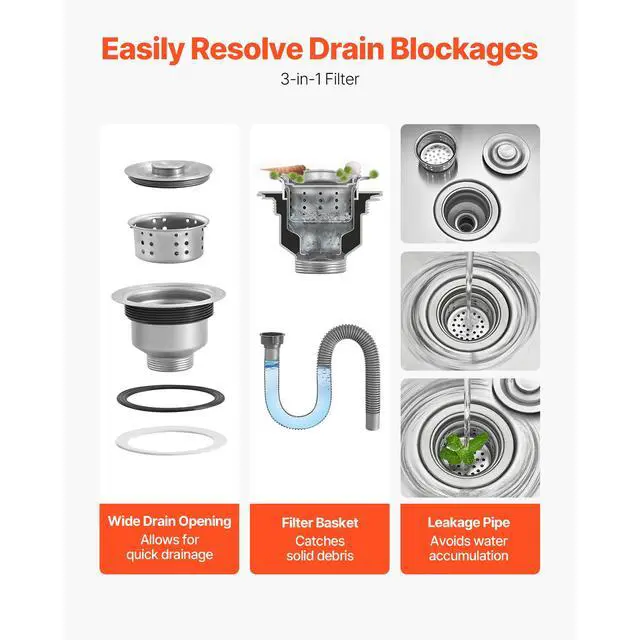 Easily Resolve Drain Blockages

3-in-1 Filter

Wide Drain Opening
Allows for quick drainage

Filter Basket
Catches solid debris

Leakage Pipe
Avoids water accumulation