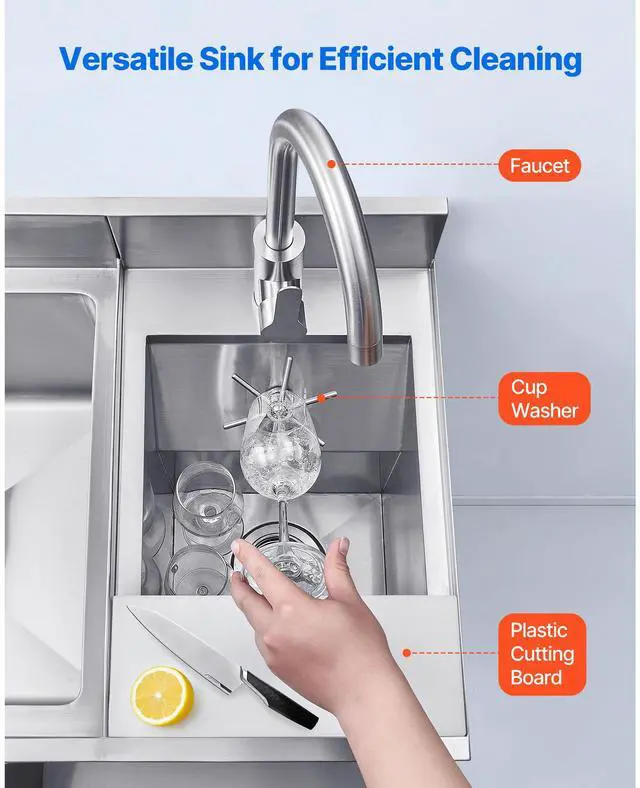 Versatile Sink for Efficient Cleaning

Faucet

Cup Washer

Plastic Cutting Board