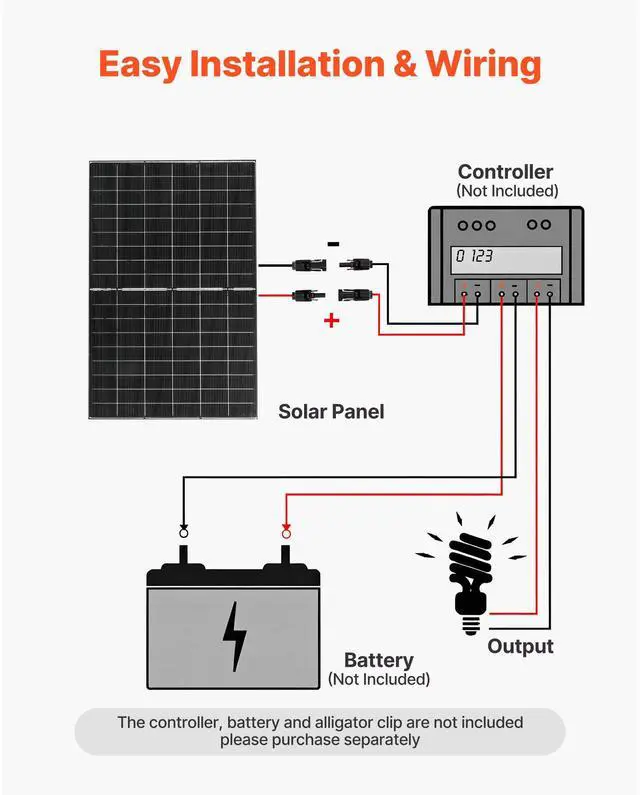 Easy Installation & Wiring

Controller
(Not Included)

0 123

-

+

Solar Panel

Battery
(Not Included)

Output

The controller, battery and alligator clip are not included please purchase separately