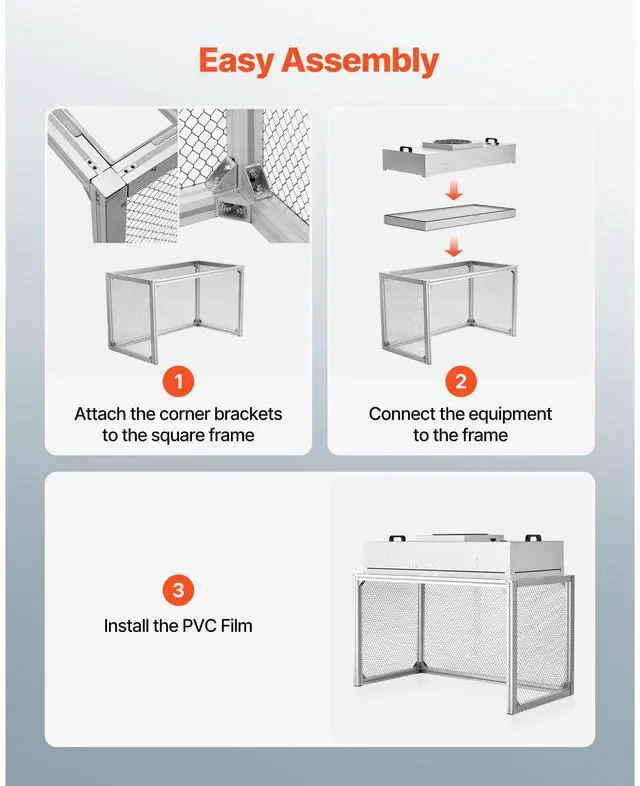 Easy Assembly

1

Attach the corner brackets to the square frame

2

Connect the equipment to the frame

3

Install the PVC Film