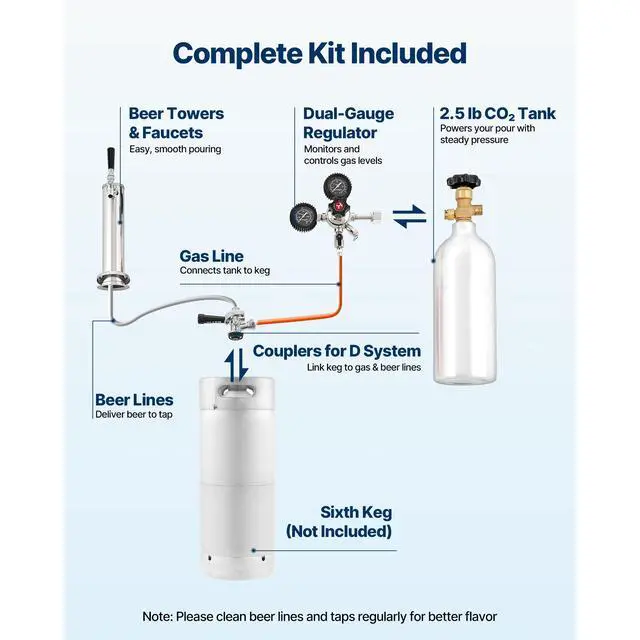 Complete Kit Included

Beer Towers & Faucets
Easy, smooth pouring

Dual-Gauge Regulator
Monitors and controls gas levels

2.5 lb $CO_2$ Tank
Powers your pour with steady pressure

Gas Line
Connects tank to keg

Couplers for D System
Link keg to gas & beer lines

Beer Lines
Deliver beer to tap

Sixth Keg (Not Included)

Note: Please clean beer lines and taps regularly for better flavor