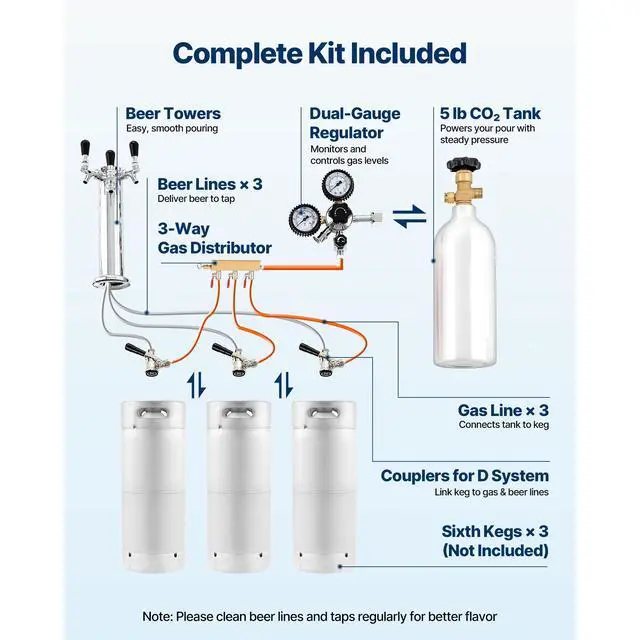 Complete Kit Included

Beer Towers
Easy, smooth pouring

Dual-Gauge Regulator
Monitors and controls gas levels

5 lb $CO_2$ Tank
Powers your pour with steady pressure

Beer Lines × 3
Deliver beer to tap

3-Way Gas Distributor

Gas Line × 3
Connects tank to keg

Couplers for D System
Link keg to gas & beer lines

Sixth Kegs × 3
(Not Included)

Note: Please clean beer lines and taps regularly for better flavor