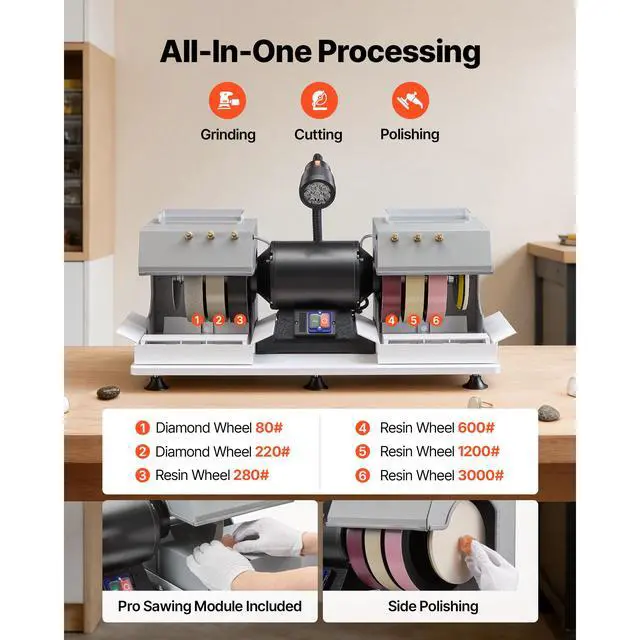 All-In-One Processing

Grinding Cutting Polishing

1 2 3 4 5 6

1 Diamond Wheel 80#
2 Diamond Wheel 220#
3 Resin Wheel 280#

4 Resin Wheel 600#
5 Resin Wheel 1200#
6 Resin Wheel 3000#

Pro Sawing Module Included

Side Polishing