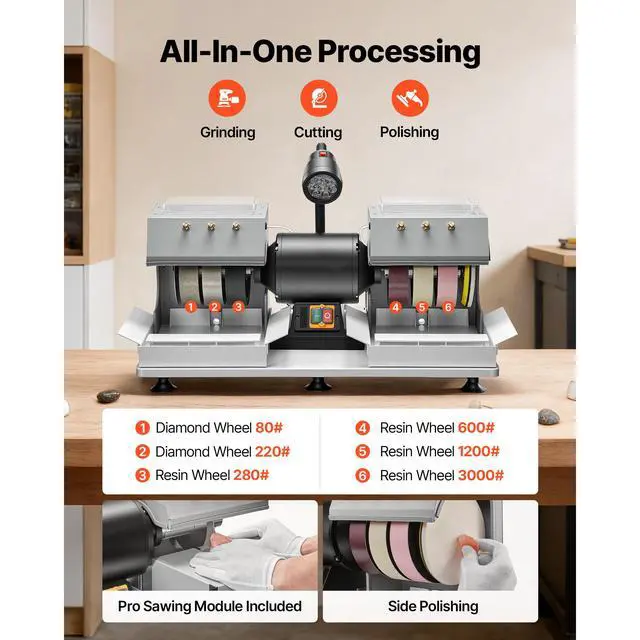 All-In-One Processing

Grinding
Cutting
Polishing

1 2 3
4 5 6

1 Diamond Wheel 80#
2 Diamond Wheel 220#
3 Resin Wheel 280#

4 Resin Wheel 600#
5 Resin Wheel 1200#
6 Resin Wheel 3000#

Pro Sawing Module Included

Side Polishing