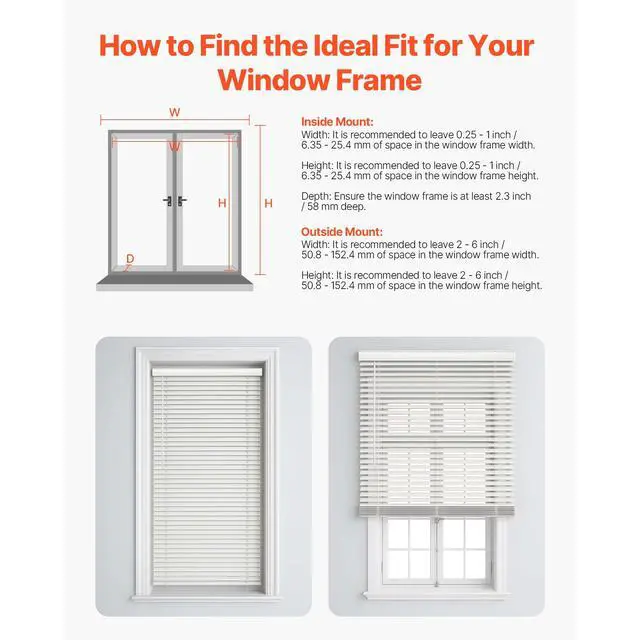 How to Find the Ideal Fit for Your Window Frame

W

W

H

H

D

Inside Mount:
Width: It is recommended to leave 0.25 - 1 inch / 6.35 - 25.4 mm of space in the window frame width.

Height: It is recommended to leave 0.25 - 1 inch / 6.35 - 25.4 mm of space in the window frame height.

Depth: Ensure the window frame is at least 2.3 inch / 58 mm deep.

Outside Mount:
Width: It is recommended to leave 2 - 6 inch / 50.8 - 152.4 mm of space in the window frame width.

Height: It is recommended to leave 2 - 6 inch / 50.8 - 152.4 mm of space in the window frame height.