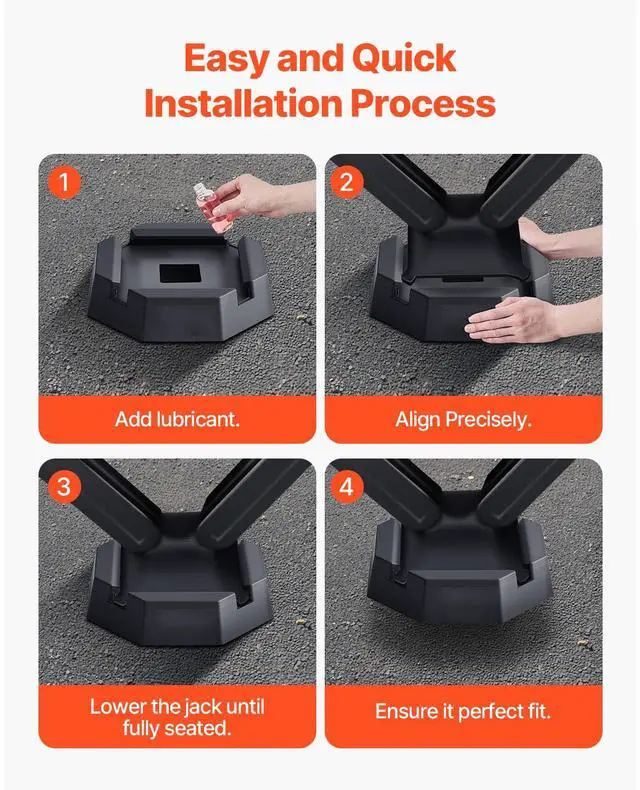 Easy and Quick Installation Process

1

Add lubricant.

2

Align Precisely.

3

Lower the jack until fully seated.

4

Ensure it perfect fit.