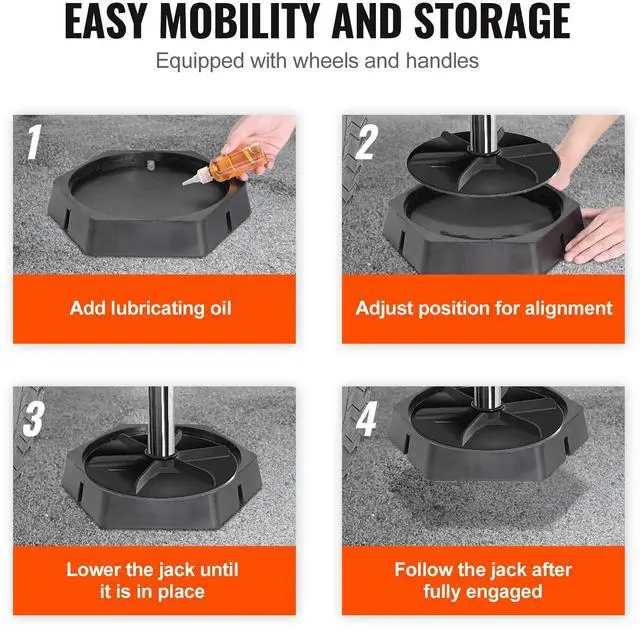 EASY MOBILITY AND STORAGE

Equipped with wheels and handles

1

Add lubricating oil

2

Adjust position for alignment

3

Lower the jack until it is in place

4

Follow the jack after fully engaged