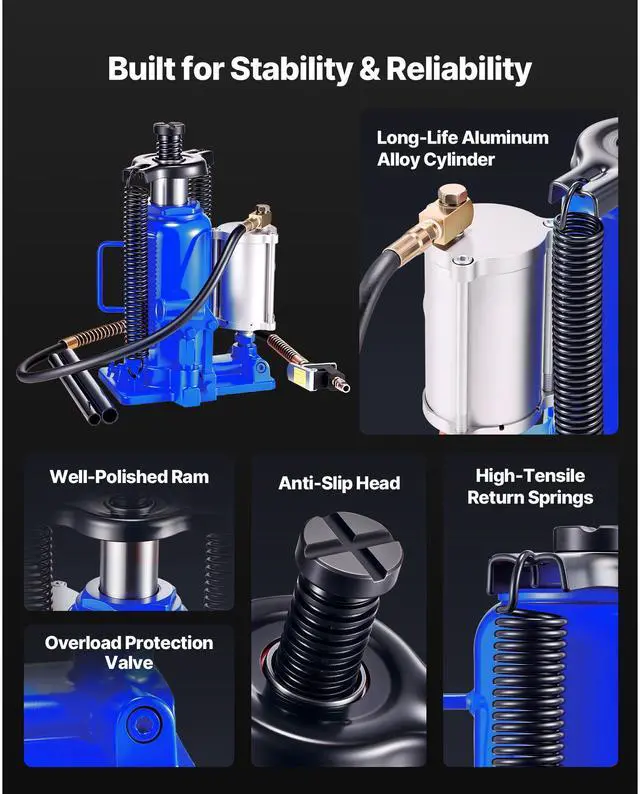 Built for Stability & Reliability

Long-Life Aluminum Alloy Cylinder

Well-Polished Ram

Anti-Slip Head

High-Tensile Return Springs

Overload Protection Valve