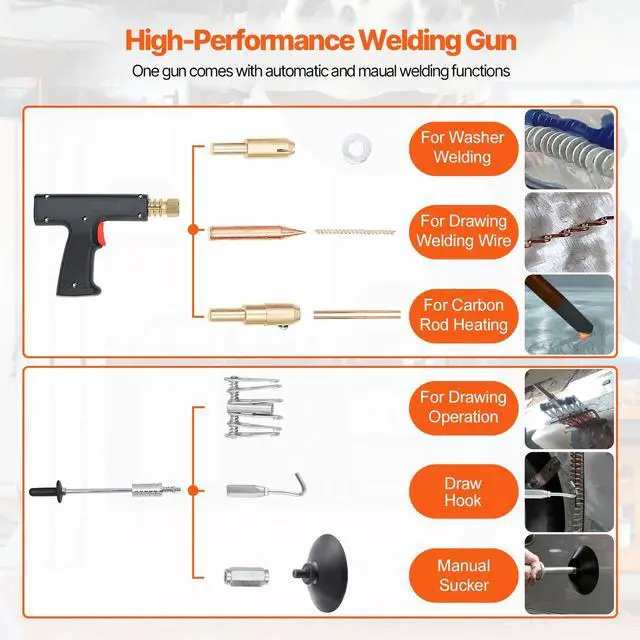 High-Performance Welding Gun

One gun comes with automatic and maual welding functions

For Washer Welding

For Drawing Welding Wire

For Carbon Rod Heating

For Drawing Operation

Draw Hook

Manual Sucker