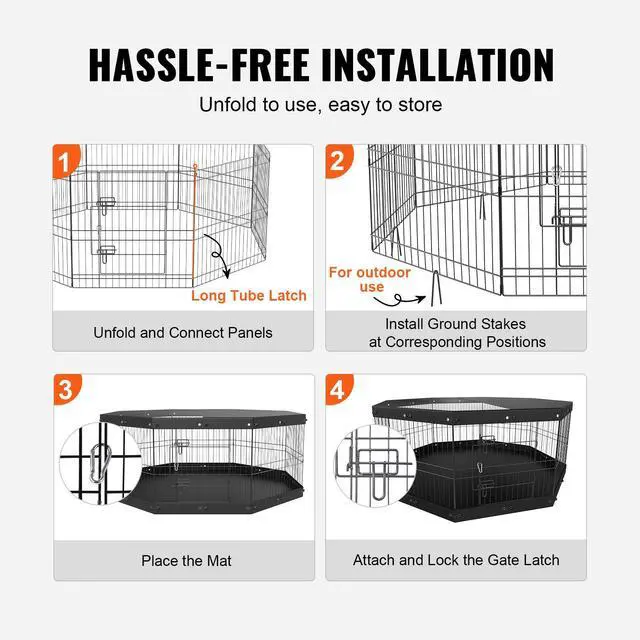 HASSLE-FREE INSTALLATION

Unfold to use, easy to store

1

Long Tube Latch

Unfold and Connect Panels

2

For outdoor use

Install Ground Stakes at Corresponding Positions

3

Place the Mat

4

Attach and Lock the Gate Latch