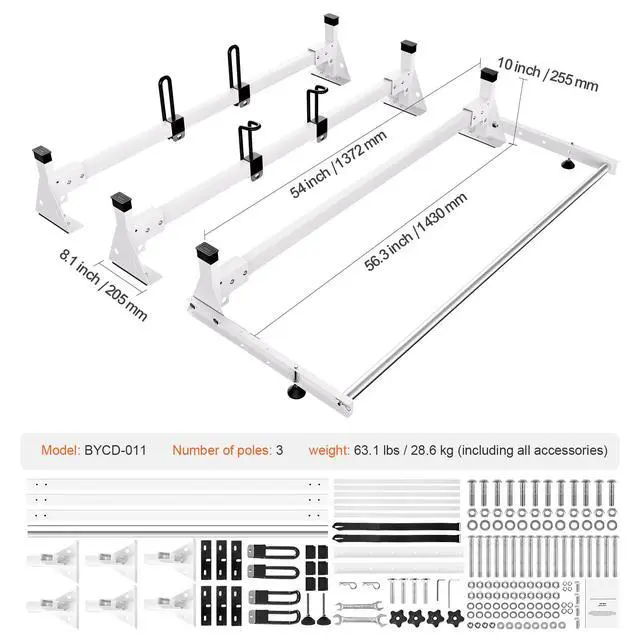 10 inch / 255 mm

54 inch / 1372 mm

56.3 inch / 1430 mm

8.1 inch / 205 mm

Model: BYCD-011 Number of poles: 3 weight: 63.1 lbs / 28.6 kg (including all accessories)