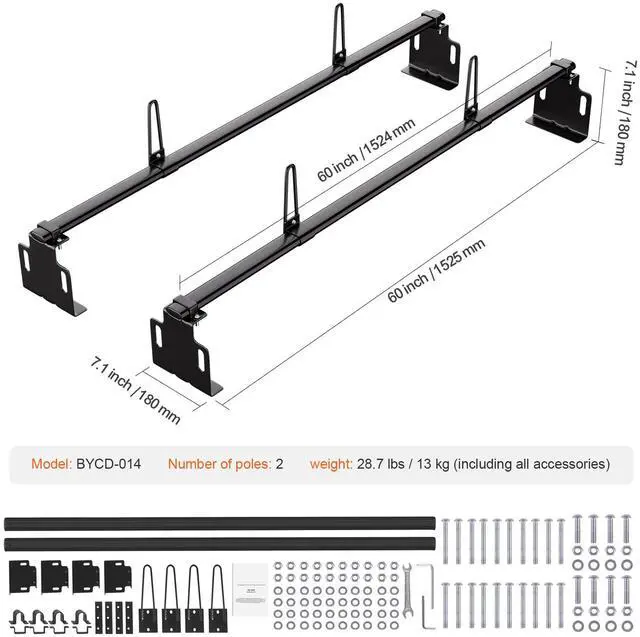 7.1 inch / 180 mm

60 inch / 1524 mm

60 inch / 1525 mm

7.1 inch / 180 mm

Model: BYCD-014 Number of poles: 2 weight: 28.7 lbs / 13 kg (including all accessories)