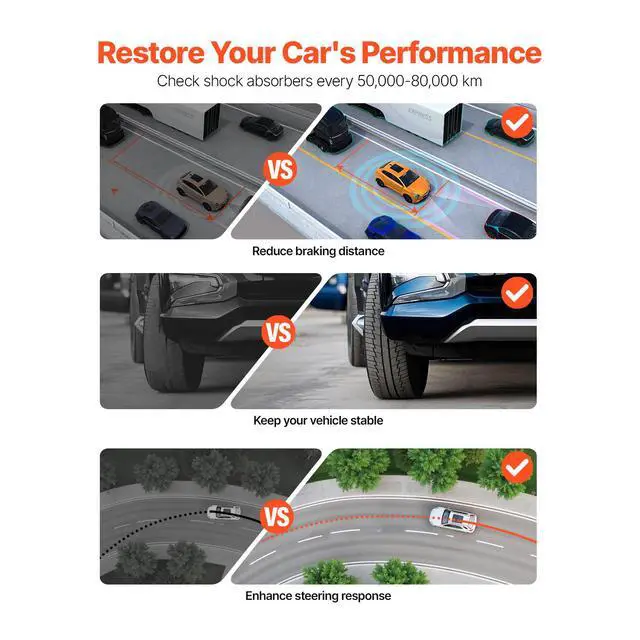 Restore Your Car's Performance
Check shock absorbers every 50,000-80,000 km

VS

Reduce braking distance

VS

Keep your vehicle stable

VS

Enhance steering response