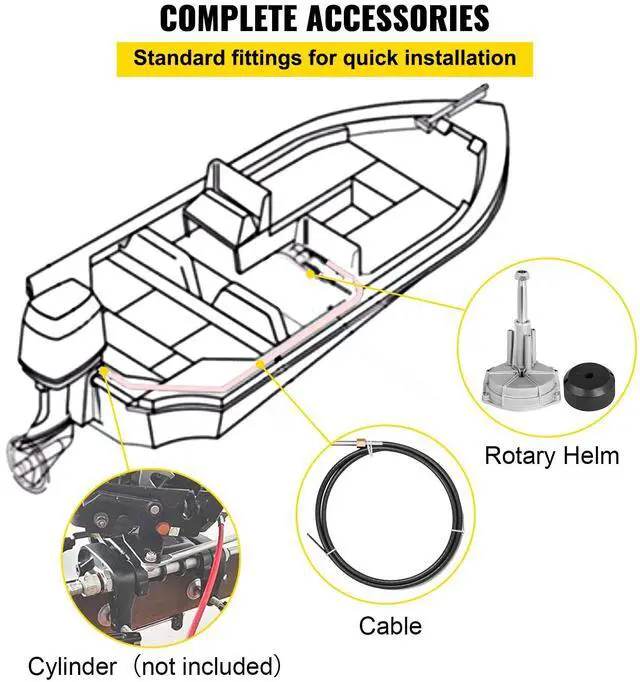 COMPLETE ACCESSORIES

Standard fittings for quick installation

Rotary Helm

Cable

Cylinder （not included)