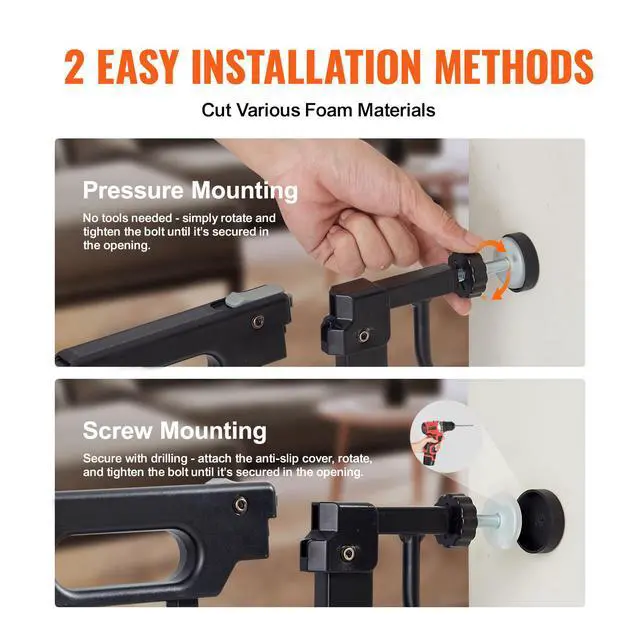 2 EASY INSTALLATION METHODS

Cut Various Foam Materials

Pressure Mounting

No tools needed - simply rotate and tighten the bolt until it's secured in the opening.

Screw Mounting

Secure with drilling - attach the anti-slip cover, rotate, and tighten the bolt until it's secured in the opening.