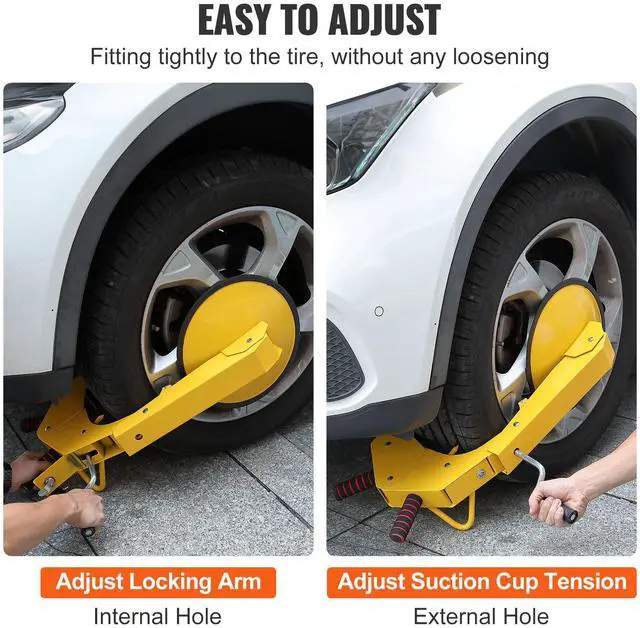 EASY TO ADJUST

Fitting tightly to the tire, without any loosening

Adjust Locking Arm

Internal Hole

Adjust Suction Cup Tension

External Hole