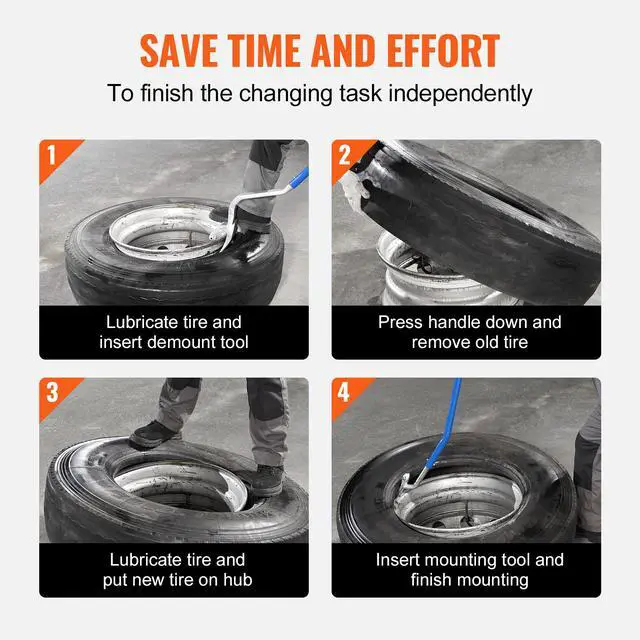 SAVE TIME AND EFFORT
To finish the changing task independently

1
Lubricate tire and insert demount tool

2
Press handle down and remove old tire

3
Lubricate tire and put new tire on hub

4
Insert mounting tool and finish mounting