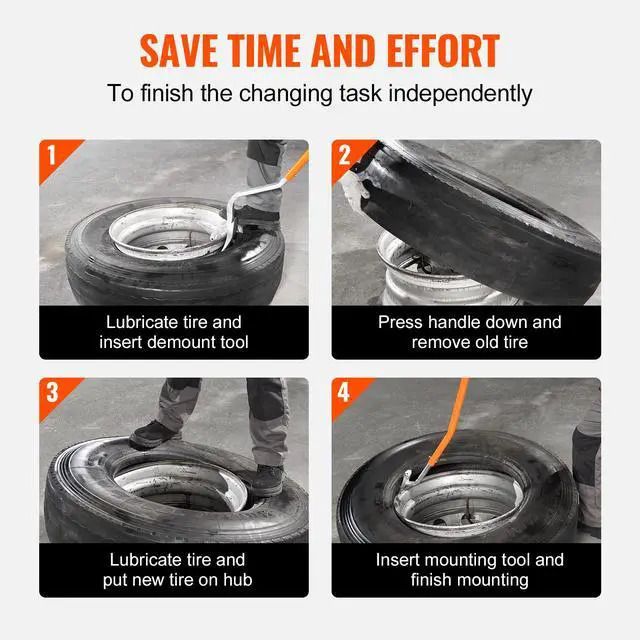 SAVE TIME AND EFFORT
To finish the changing task independently

1
Lubricate tire and insert demount tool

2
Press handle down and remove old tire

3
Lubricate tire and put new tire on hub

4
Insert mounting tool and finish mounting