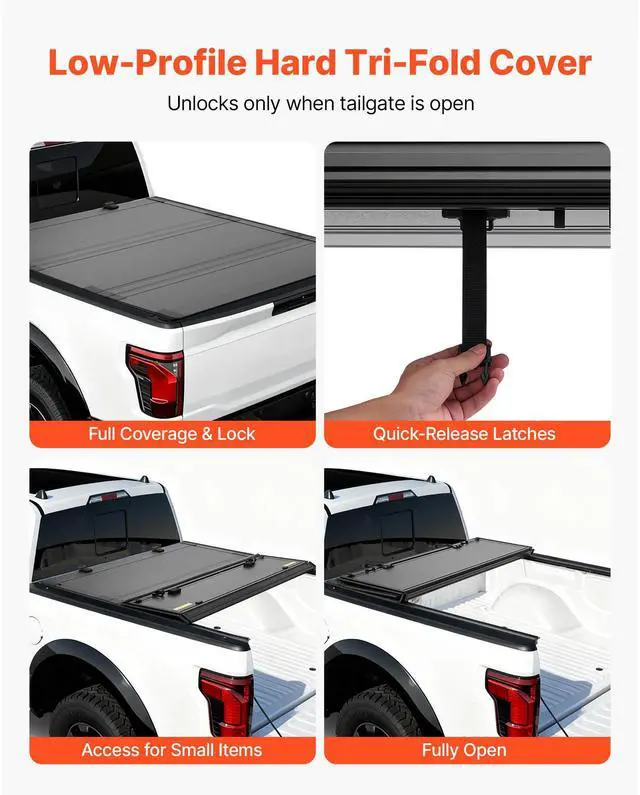 Low-Profile Hard Tri-Fold Cover

Unlocks only when tailgate is open

Full Coverage & Lock

Quick-Release Latches

Access for Small Items

Fully Open