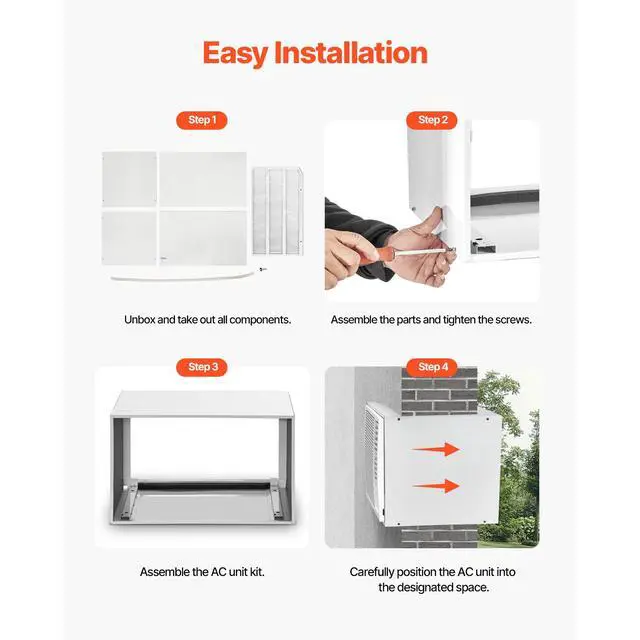 Easy Installation

Step 1

Unbox and take out all components.

Step 2

Assemble the parts and tighten the screws.

Step 3

Assemble the AC unit kit.

Step 4

Carefully position the AC unit into the designated space.