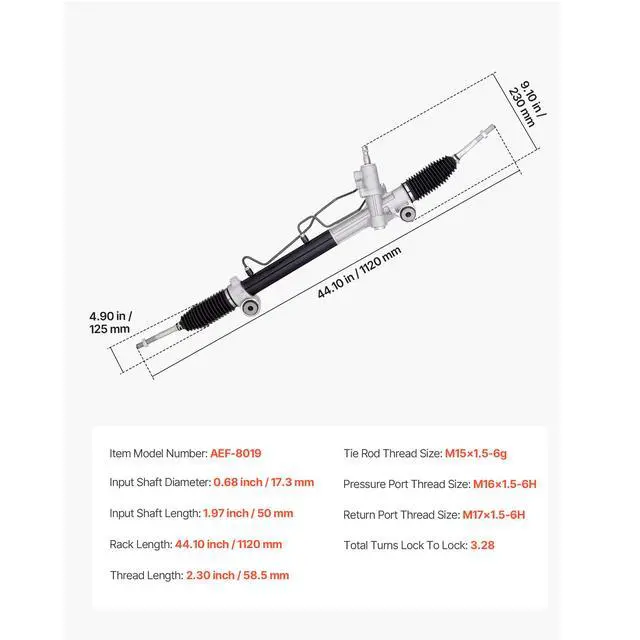 9.10 in / 230 mm

44.10 in / 1120 mm

4.90 in / 125 mm

Item Model Number: AEF-8019

Input Shaft Diameter: 0.68 inch / 17.3 mm

Input Shaft Length: 1.97 inch / 50 mm

Rack Length: 44.10 inch / 1120 mm

Thread Length: 2.30 inch / 58.5 mm

Tie Rod Thread Size: M15×1.5-6g

Pressure Port Thread Size: M16×1.5-6H

Return Port Thread Size: M17×1.5-6H

Total Turns Lock To Lock: 3.28