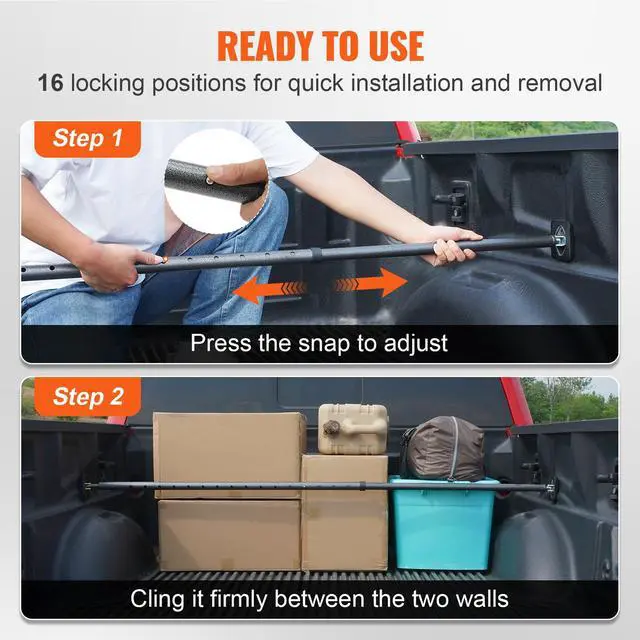 READY TO USE
16 locking positions for quick installation and removal

Step 1

Press the snap to adjust

Step 2

Cling it firmly between the two walls