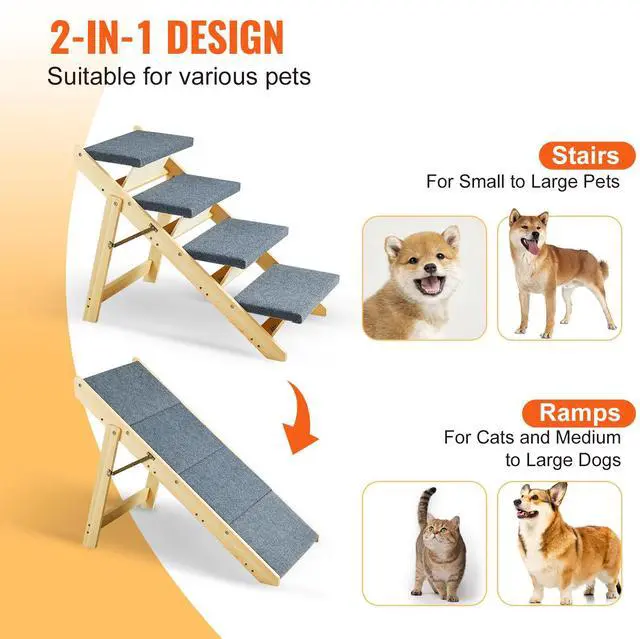 2-IN-1 DESIGN
Suitable for various pets

Stairs
For Small to Large Pets

Ramps
For Cats and Medium to Large Dogs