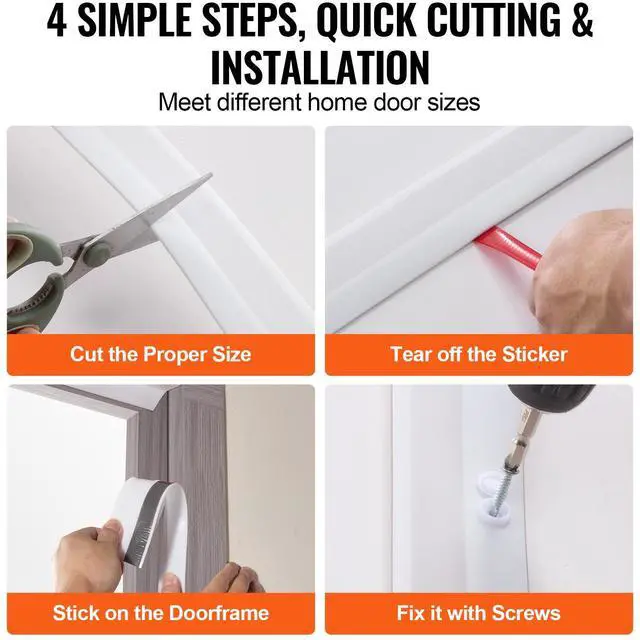 4 SIMPLE STEPS, QUICK CUTTING & INSTALLATION

Meet different home door sizes

Cut the Proper Size

Tear off the Sticker

Stick on the Doorframe

Fix it with Screws