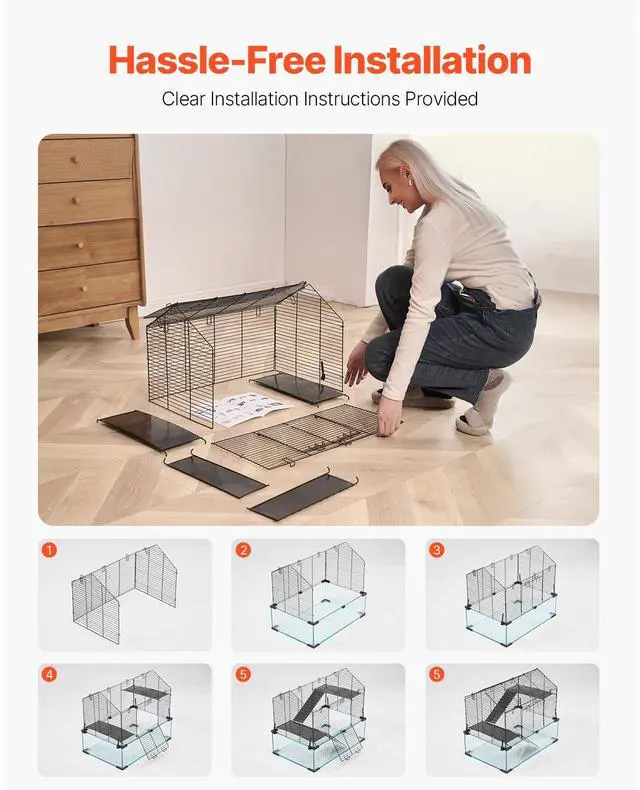 Hassle-Free Installation

Clear Installation Instructions Provided

1

2

3

4

5

5