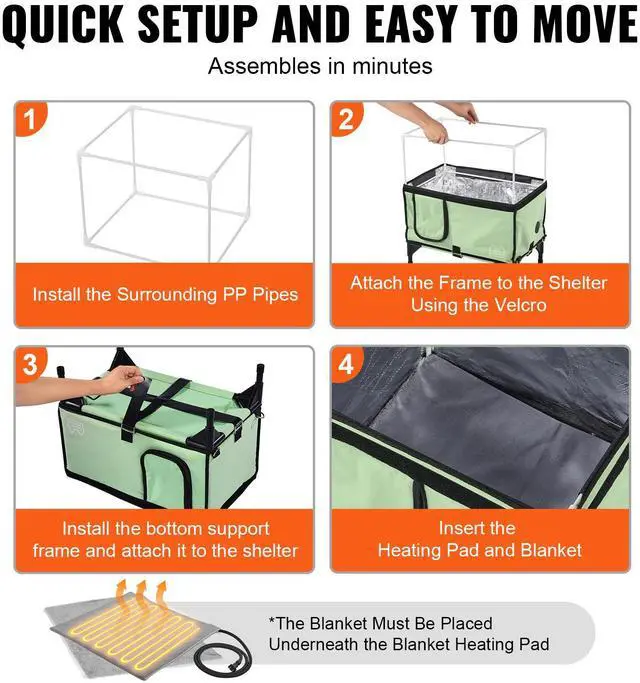 QUICK SETUP AND EASY TO MOVE

Assembles in minutes

1

Install the Surrounding PP Pipes

2

Attach the Frame to the Shelter Using the Velcro

3

Install the bottom support frame and attach it to the shelter

4

Insert the Heating Pad and Blanket

*The Blanket Must Be Placed Underneath the Blanket Heating Pad