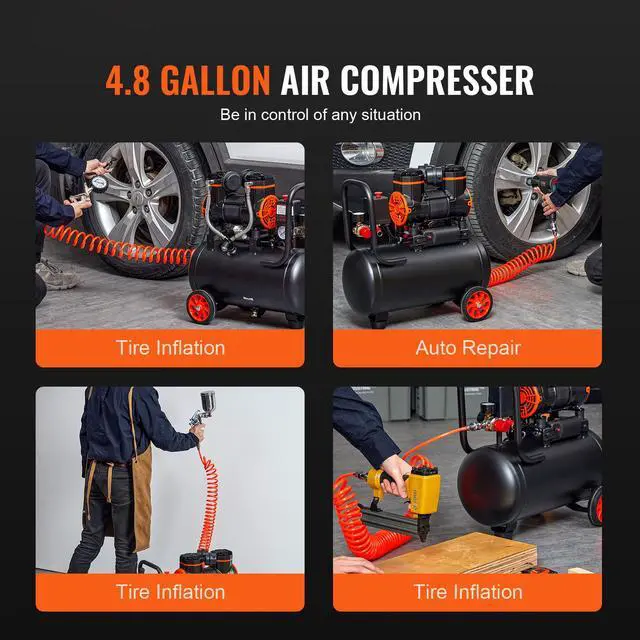 4.8 GALLON AIR COMPRESSER

Be in control of any situation

Tire Inflation

Auto Repair

Tire Inflation

Tire Inflation