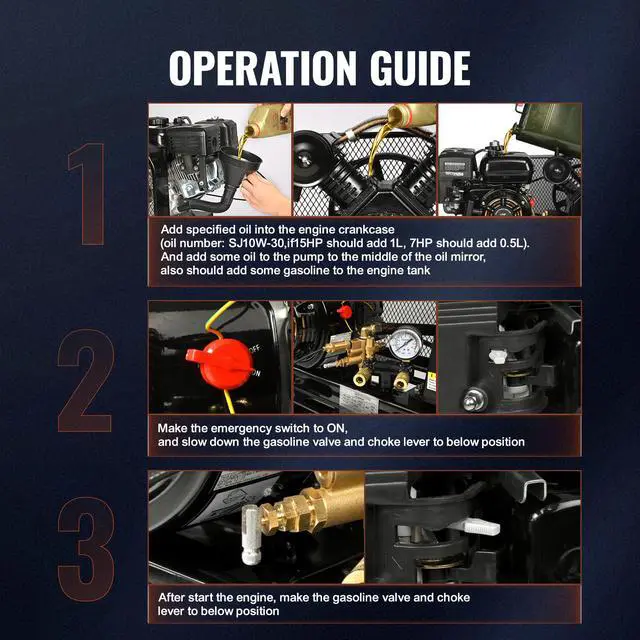 OPERATION GUIDE

1

Add specified oil into the engine crankcase (oil number: SJ10W-30,if15HP should add 1L, 7HP should add 0.5L). And add some oil to the pump to the middle of the oil mirror, also should add some gasoline to the engine tank

2

OFF

ON

Make the emergency switch to ON, and slow down the gasoline valve and choke lever to below position

3

After start the engine, make the gasoline valve and choke lever to below position