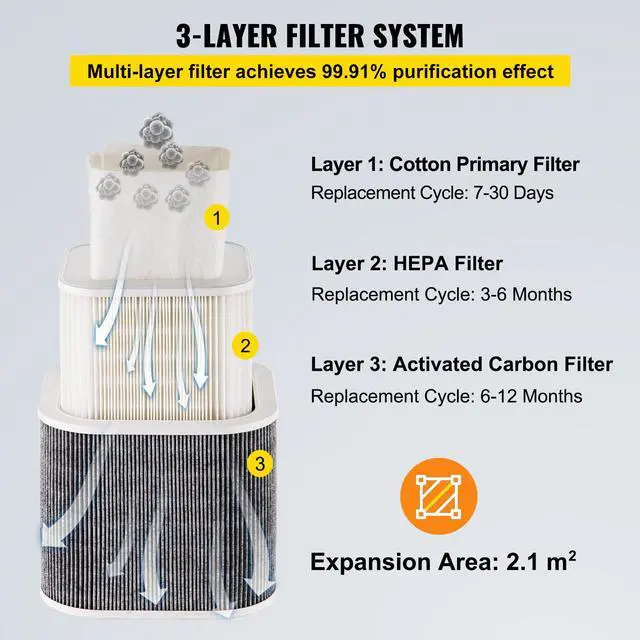 3-LAYER FILTER SYSTEM

Multi-layer filter achieves 99.91% purification effect

1

2

3

Layer 1: Cotton Primary Filter
Replacement Cycle: 7-30 Days

Layer 2: HEPA Filter
Replacement Cycle: 3-6 Months

Layer 3: Activated Carbon Filter
Replacement Cycle: 6-12 Months

Expansion Area: 2.1 $m^2$