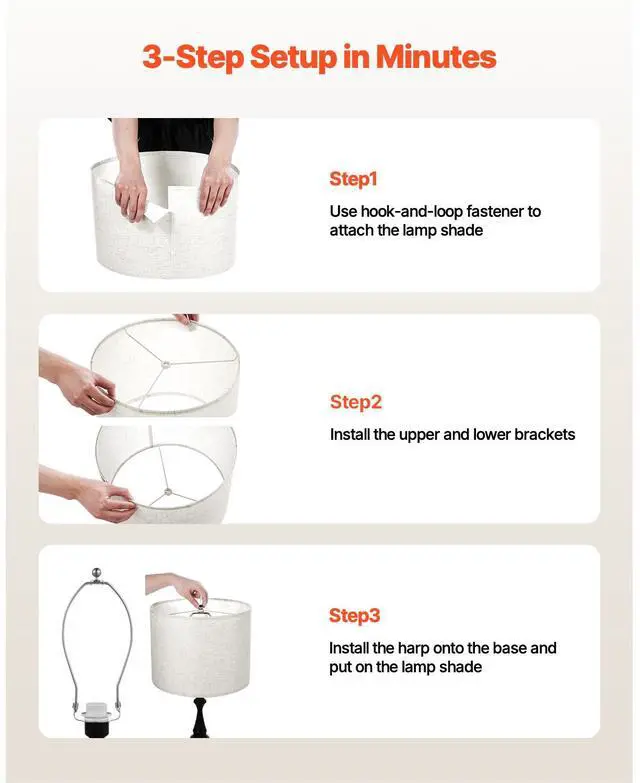 3-Step Setup in Minutes

Step1

Use hook-and-loop fastener to attach the lamp shade

Step2

Install the upper and lower brackets

Step3

Install the harp onto the base and put on the lamp shade