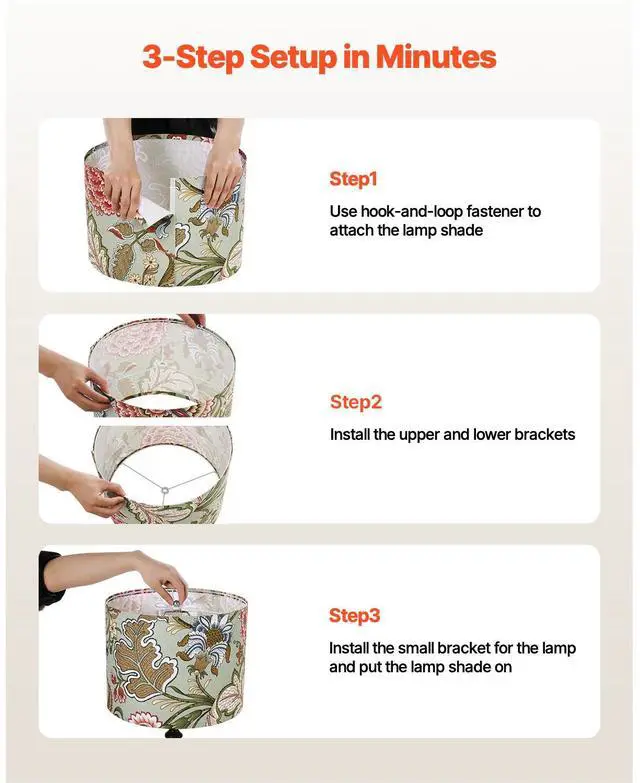 3-Step Setup in Minutes

Step1
Use hook-and-loop fastener to attach the lamp shade

Step2
Install the upper and lower brackets

Step3
Install the small bracket for the lamp and put the lamp shade on