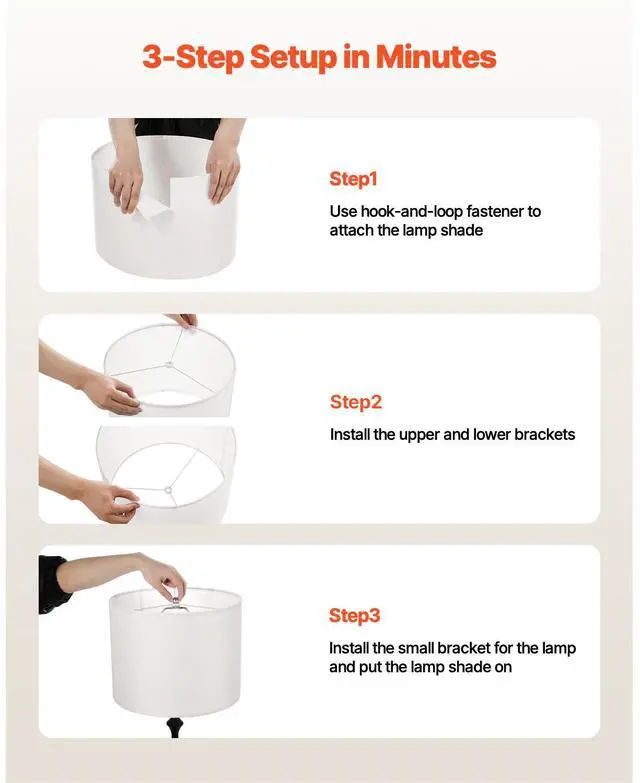 3-Step Setup in Minutes

Step1
Use hook-and-loop fastener to attach the lamp shade

Step2
Install the upper and lower brackets

Step3
Install the small bracket for the lamp and put the lamp shade on