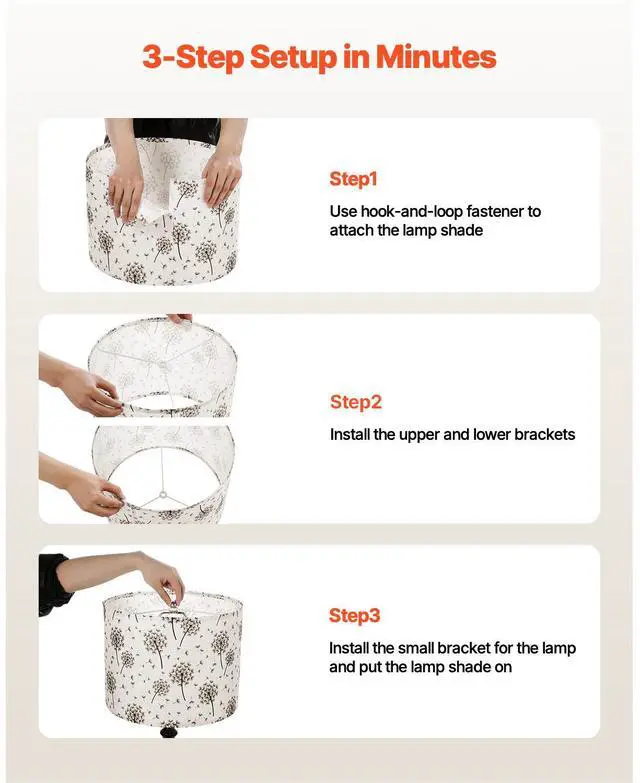 3-Step Setup in Minutes

Step1

Use hook-and-loop fastener to attach the lamp shade

Step2

Install the upper and lower brackets

Step3

Install the small bracket for the lamp and put the lamp shade on