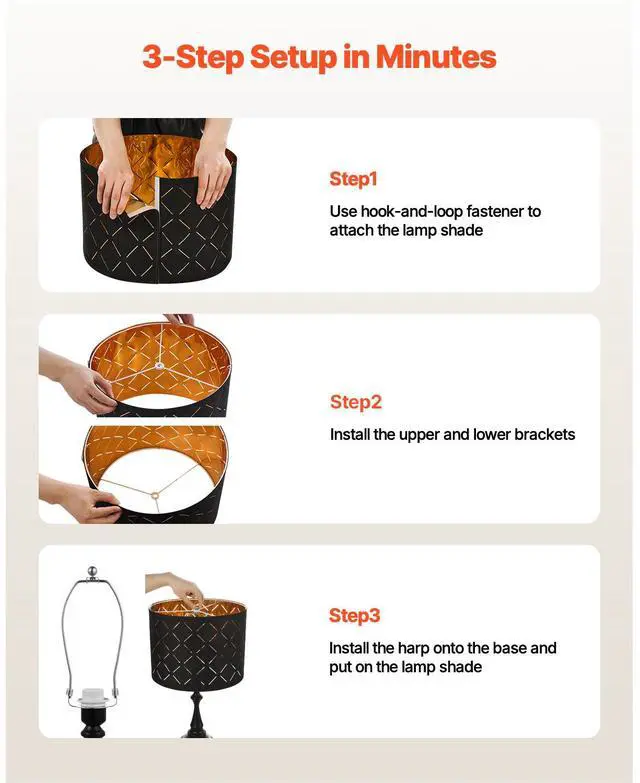 3-Step Setup in Minutes

Step1

Use hook-and-loop fastener to attach the lamp shade

Step2

Install the upper and lower brackets

Step3

Install the harp onto the base and put on the lamp shade