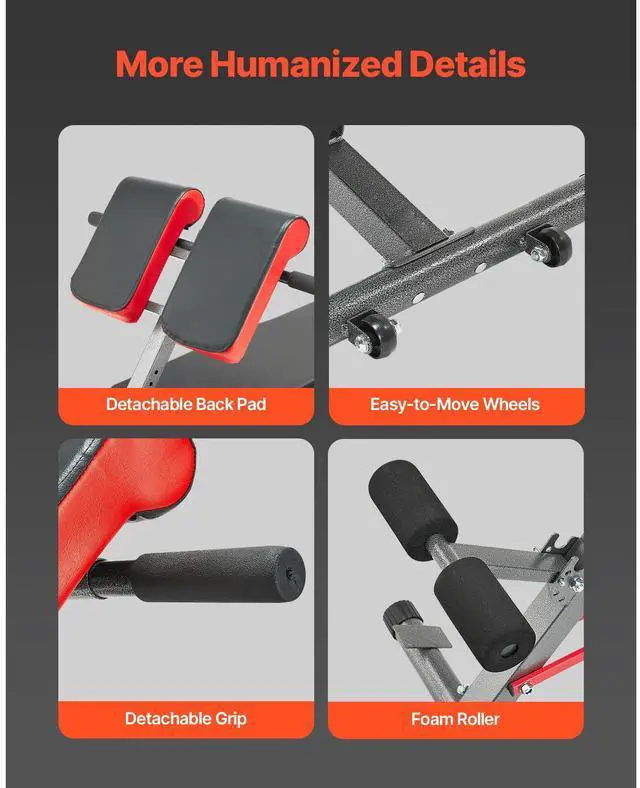 More Humanized Details

Detachable Back Pad

Easy-to-Move Wheels

Detachable Grip

Foam Roller