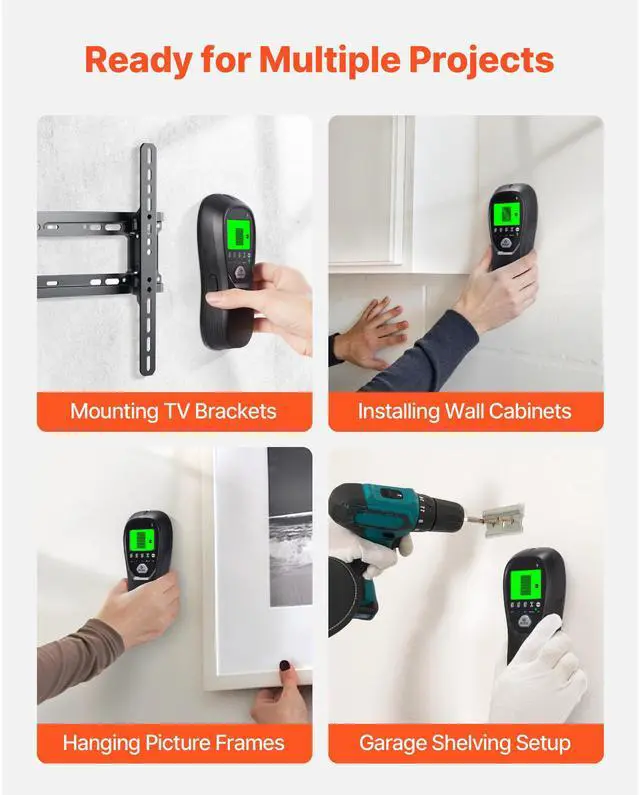 Ready for Multiple Projects

Mounting TV Brackets

Installing Wall Cabinets

Hanging Picture Frames

Garage Shelving Setup