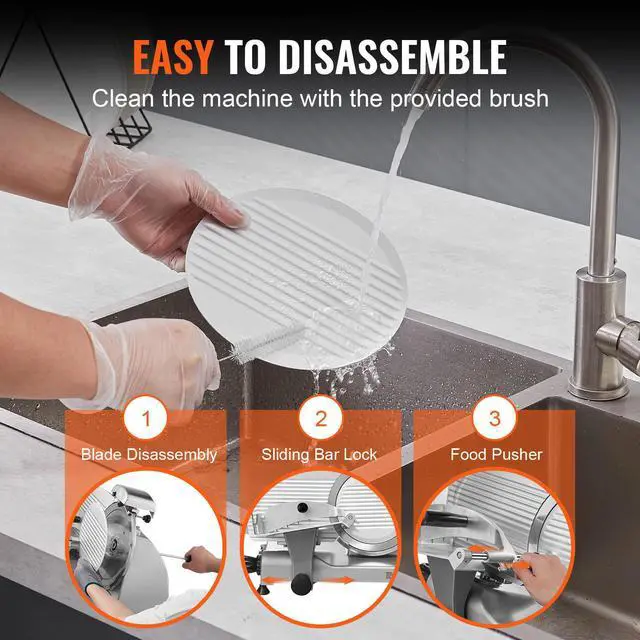 EASY TO DISASSEMBLE
Clean the machine with the provided brush

1
Blade Disassembly

2
Sliding Bar Lock

3
Food Pusher