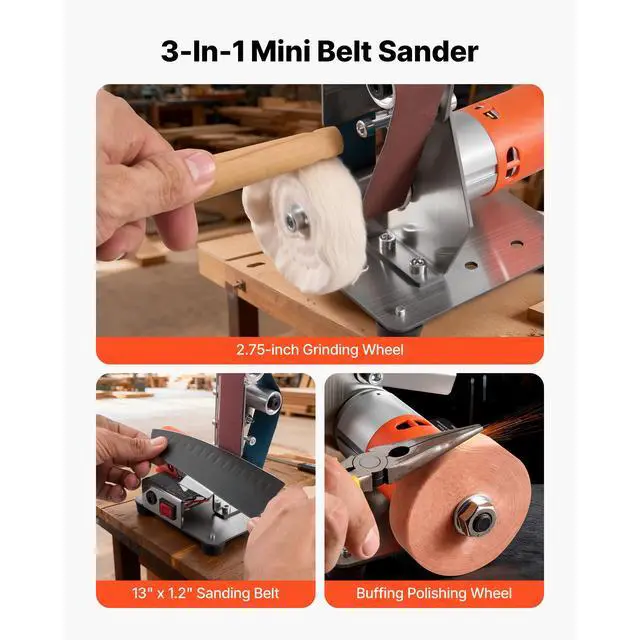 3-In-1 Mini Belt Sander

2.75-inch Grinding Wheel

13" x 1.2" Sanding Belt

Buffing Polishing Wheel