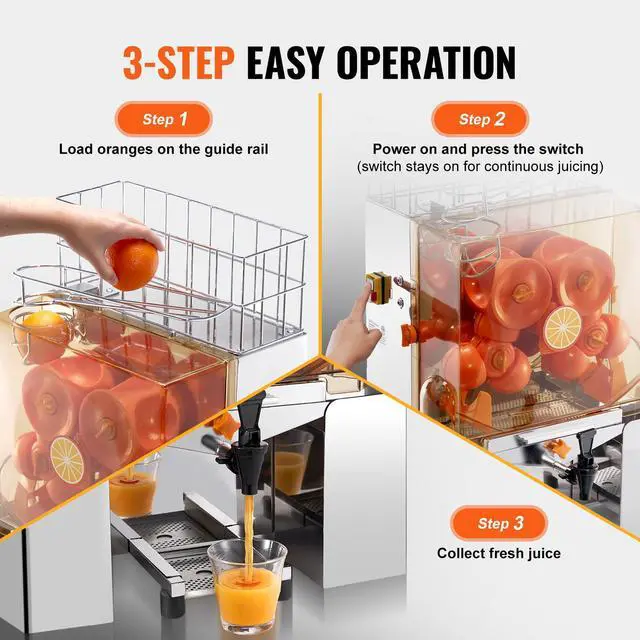 3-STEP EASY OPERATION

Step 1
Load oranges on the guide rail

Step 2
Power on and press the switch
(switch stays on for continuous juicing)

Step 3
Collect fresh juice