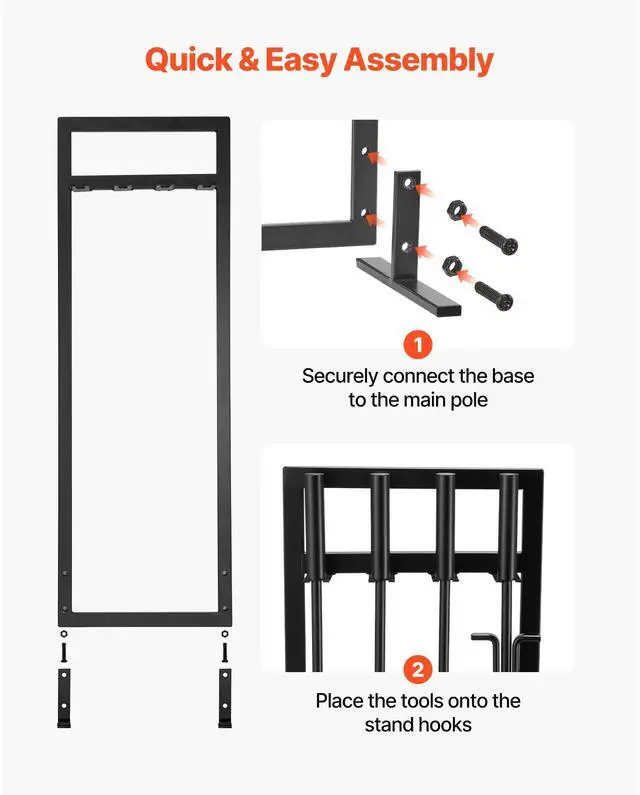 Quick & Easy Assembly

1

Securely connect the base to the main pole

2

Place the tools onto the stand hooks