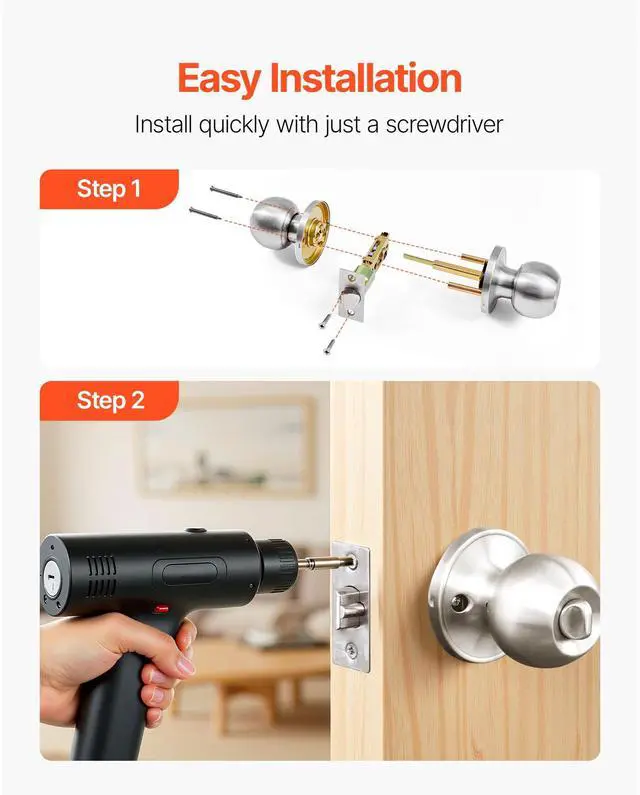 Easy Installation

Install quickly with just a screwdriver

Step 1

Step 2