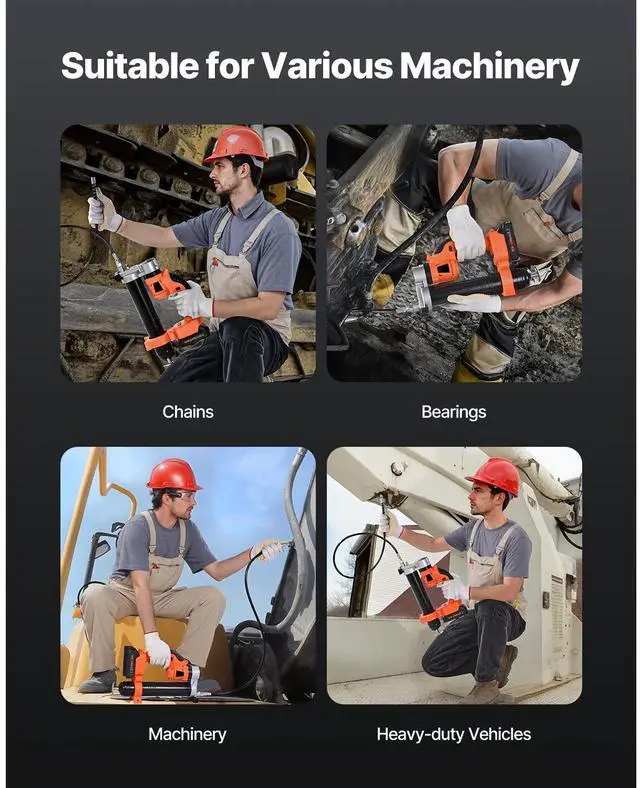 Suitable for Various Machinery

Chains

Bearings

Machinery

Heavy-duty Vehicles