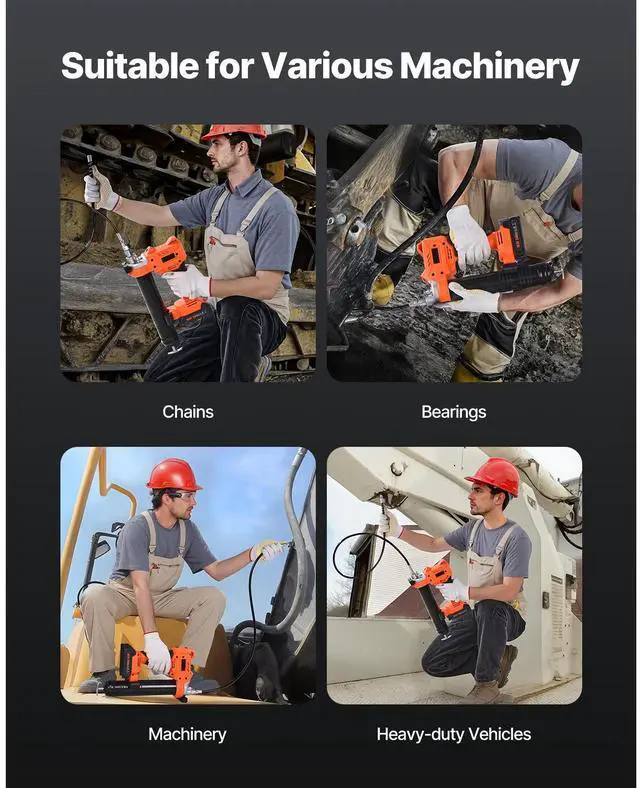 Suitable for Various Machinery

Chains

Bearings

Machinery

Heavy-duty Vehicles